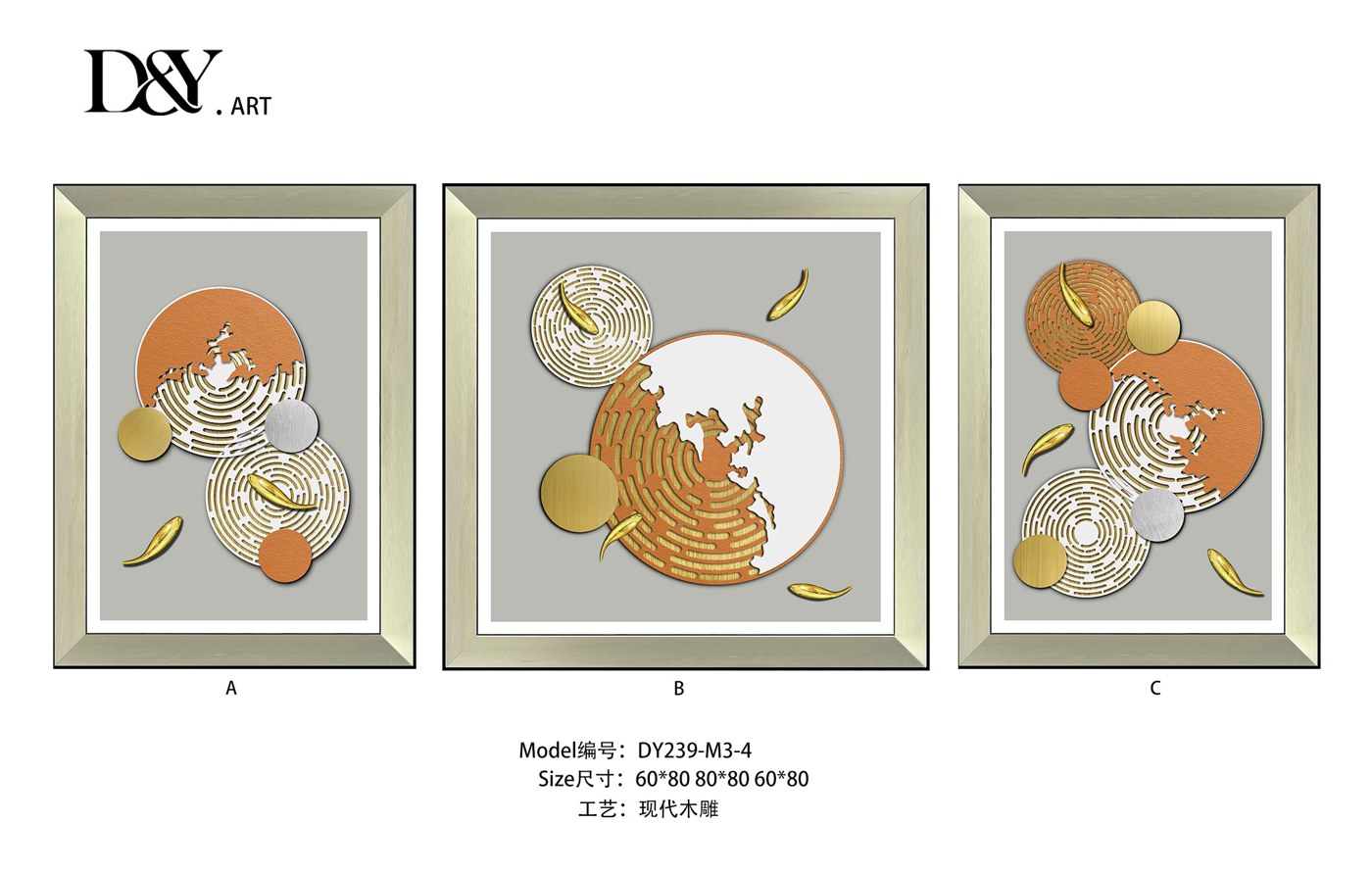 D&Y . ART

A

B

C

Model编号：DY239-M3-4
Size尺寸：60*80 80*80 60*80
工艺：现代木雕